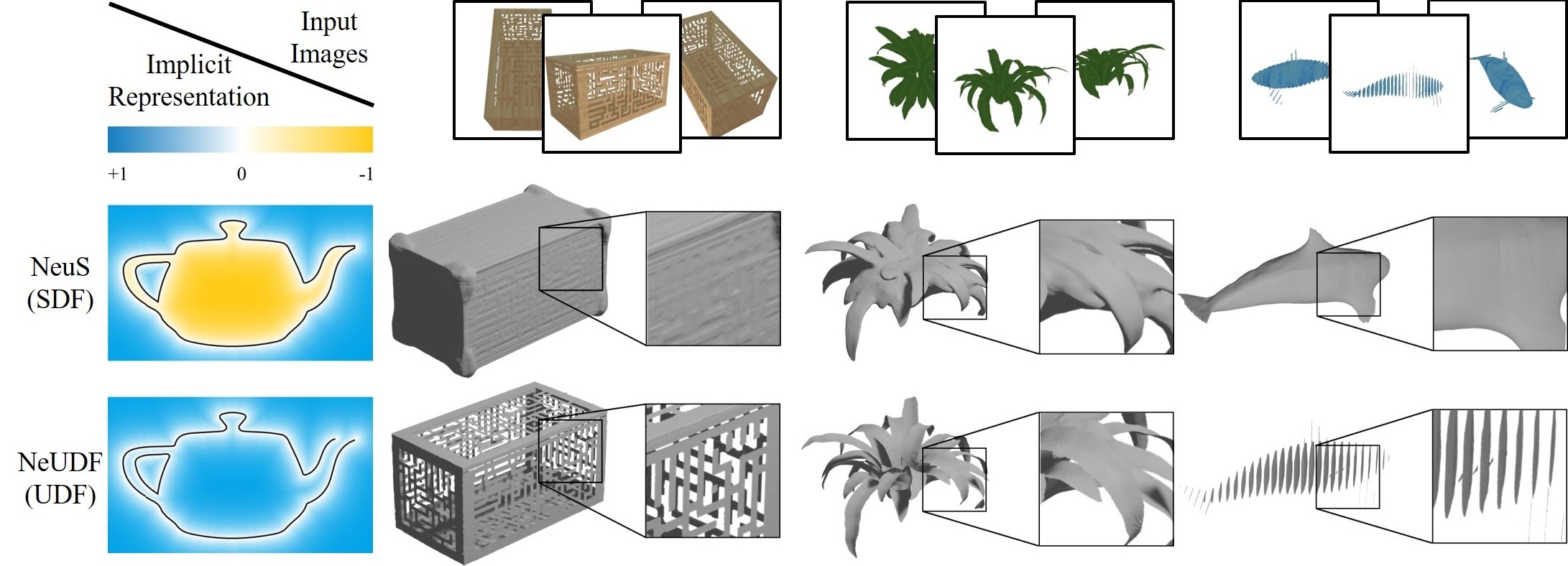 Input Images

Implicit Representation

+1

0

-1

NeuS (SDF)

NeUDF (UDF)