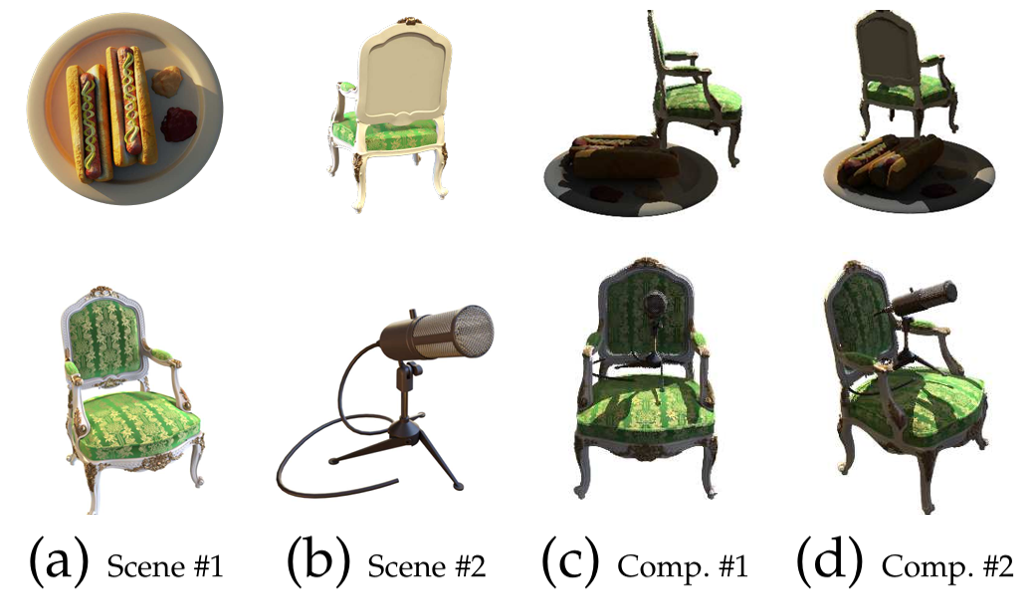 (a) Scene #1 (b) Scene #2 (c) Comp. #1 (d) Comp. #2